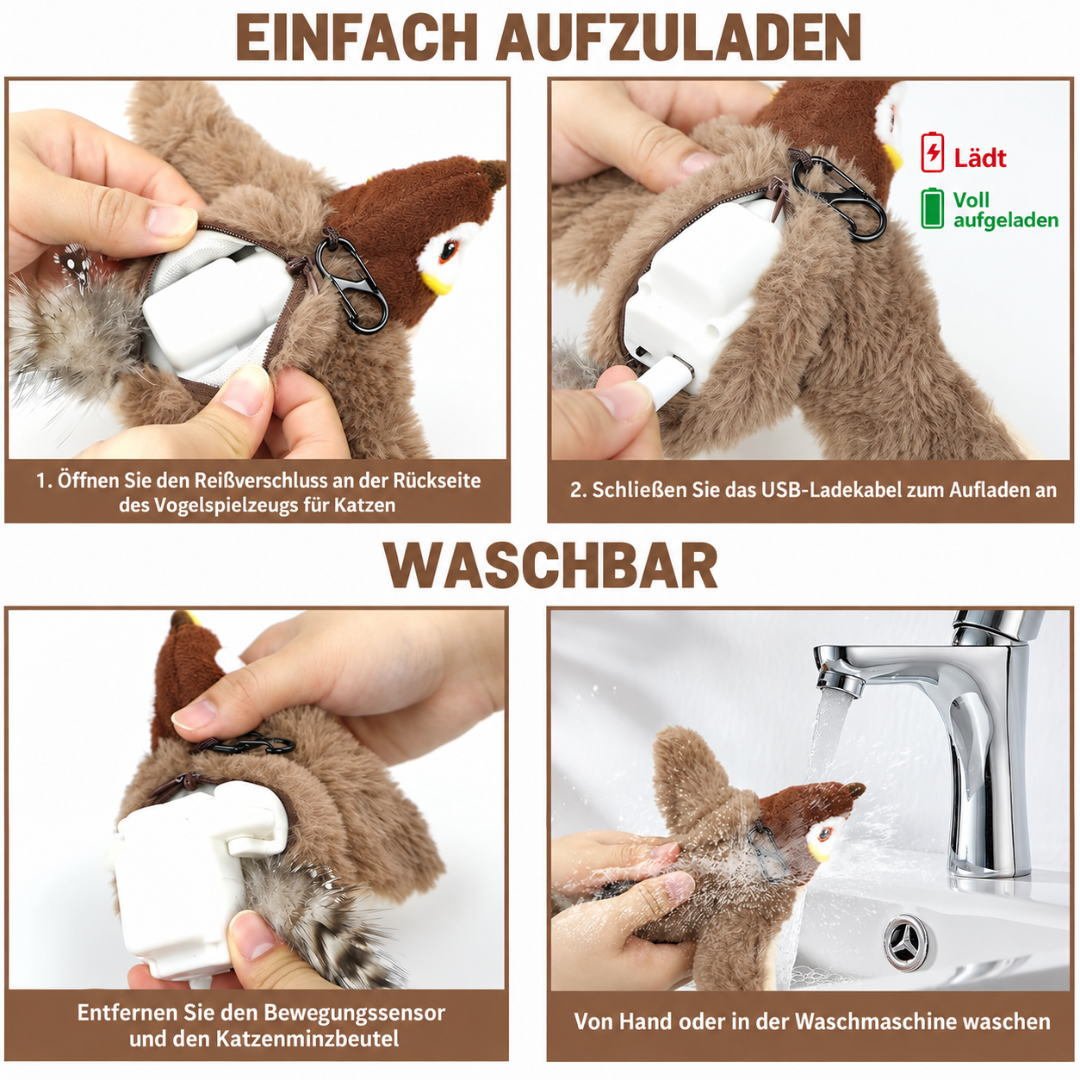 EINFACH AUFZULADEN

1. Öffnen Sie den Reißverschluss an der Rückseite des Vogelspielzeugs für Katzen

Lädt

Voll aufgeladen

2. Schließen Sie das USB-Ladekabel zum Aufladen an

WASCHBAR

Entfernen Sie den Bewegungssensor und den Katzenminzbeutel

Von Hand oder in der Waschmaschine waschen